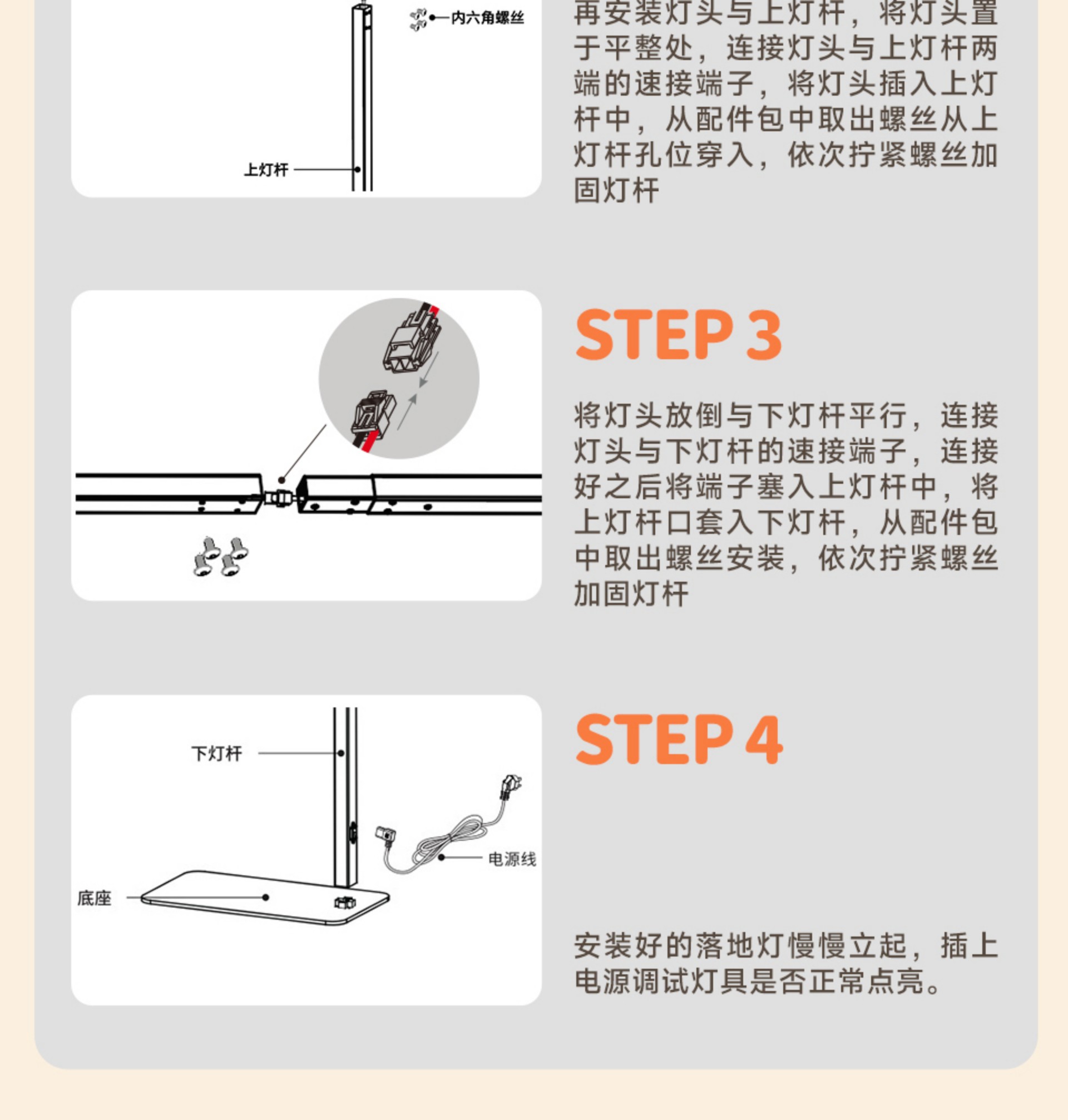 内六角螺丝

上灯杆

再安装灯头与上灯杆，将灯头置于平整处，连接灯头与上灯杆两端的速接端子，将灯头插入上灯杆中，从配件包中取出螺丝从上灯杆孔位穿入，依次拧紧螺丝加固灯杆

STEP 3

将灯头放倒与下灯杆平行，连接灯头与下灯杆的速接端子，连接好之后将端子塞入上灯杆中，将上灯杆口套入下灯杆，从配件包中取出螺丝安装，依次拧紧螺丝加固灯杆

下灯杆

电源线

底座

STEP 4

安装好的落地灯慢慢立起，插上电源调试灯具是否正常点亮。